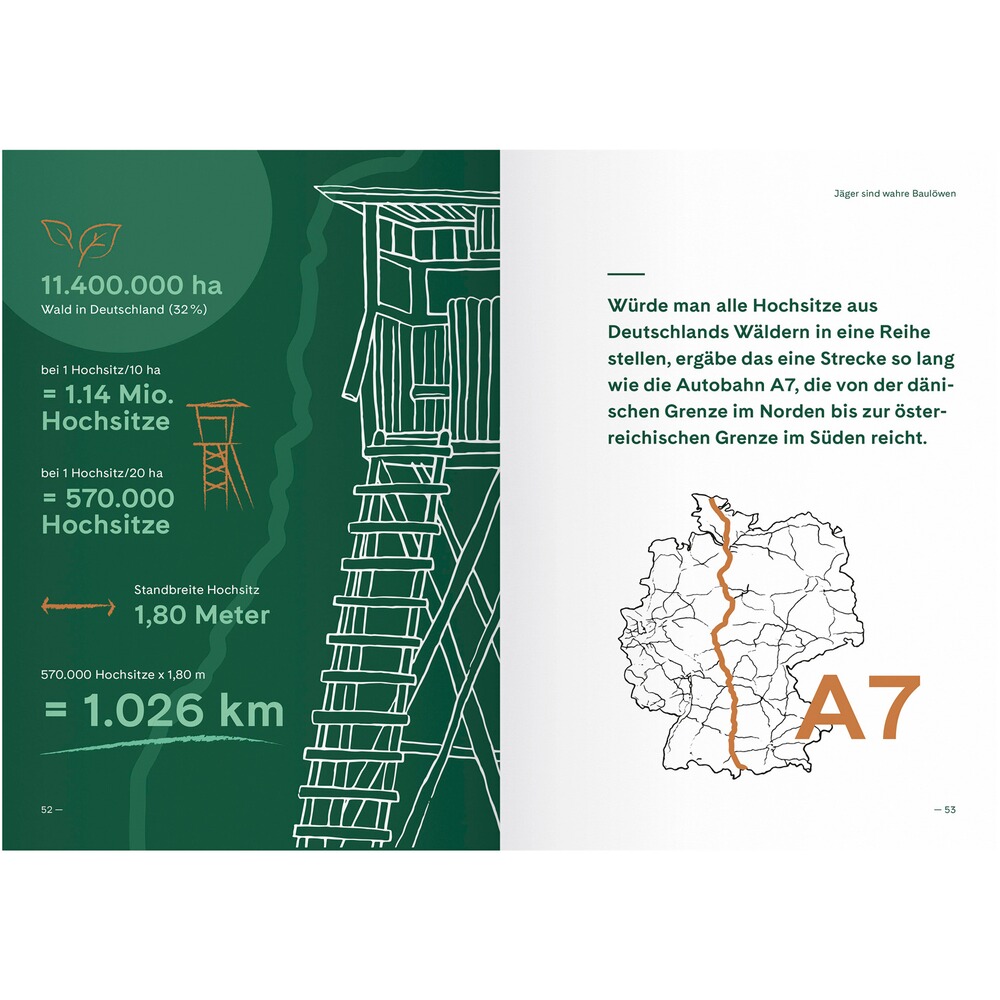 11.400.000 ha
Wald in Deutschland (32 %)

bei 1 Hochsitz/10 ha
= 1.14 Mio. Hochsitze

bei 1 Hochsitz/20 ha
= 570.000 Hochsitze

Standbreite Hochsitz
1,80 Meter

570.000 Hochsitze x 1,80 m
= 1.026 km

52 —

Jäger sind wahre Baulöwen

Würde man alle Hochsitze aus Deutschlands Wäldern in eine Reihe stellen, ergäbe das eine Strecke so lang wie die Autobahn A7, die von der dänischen Grenze im Norden bis zur österreichischen Grenze im Süden reicht.

A7

— 53